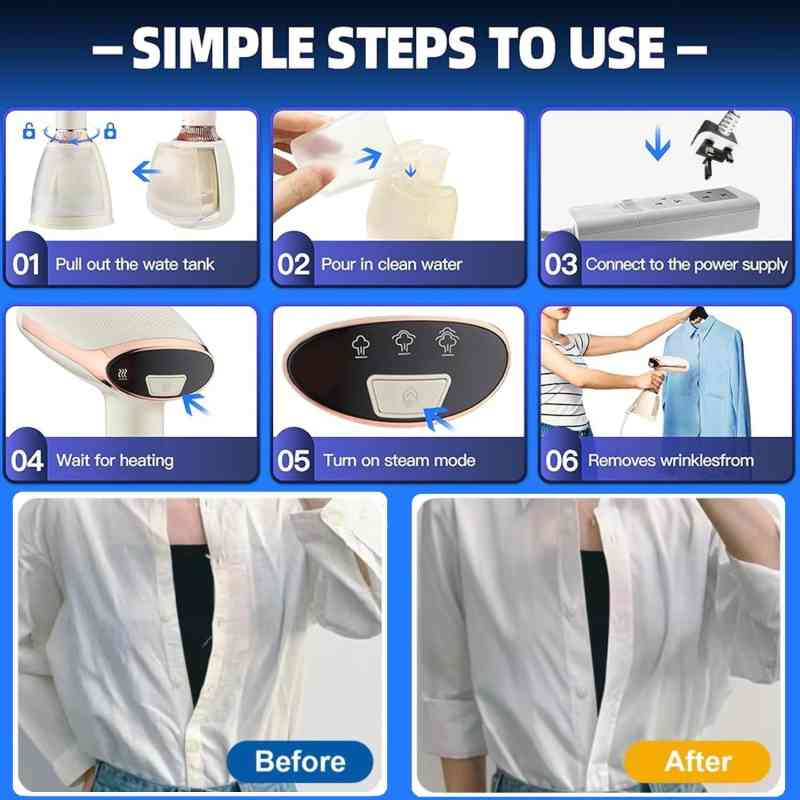 – SIMPLE STEPS TO USE –

01 Pull out the wate tank

02 Pour in clean water

03 Connect to the power supply

04 Wait for heating

05 Turn on steam mode

06 Removes wrinklesfrom

Before

After