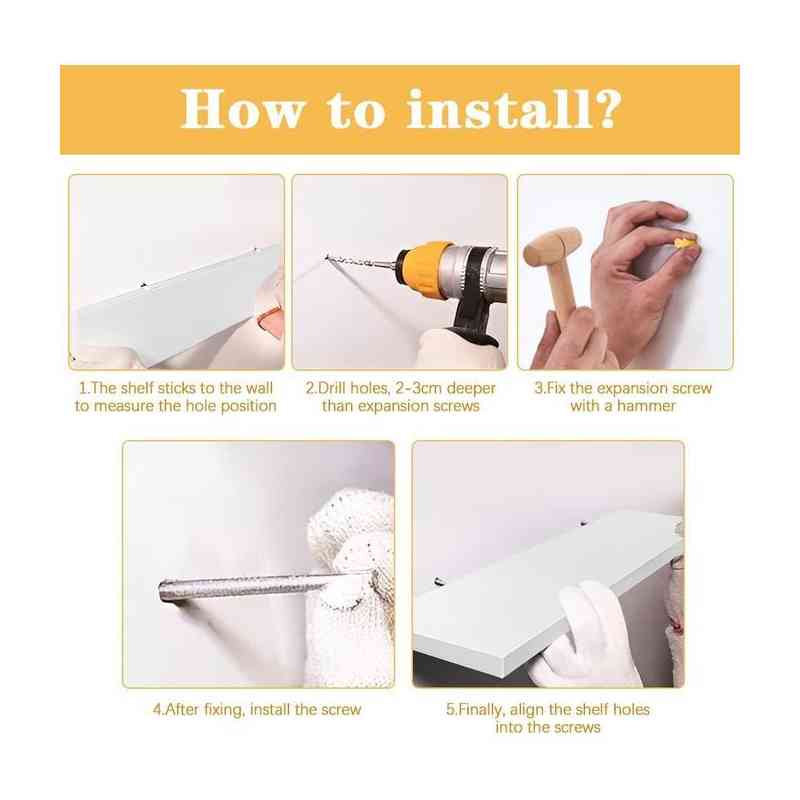 How to install?

1.The shelf sticks to the wall to measure the hole position

2.Drill holes, 2-3cm deeper than expansion screws

3.Fix the expansion screw with a hammer

4.After fixing, install the screw

5.Finally, align the shelf holes into the screws